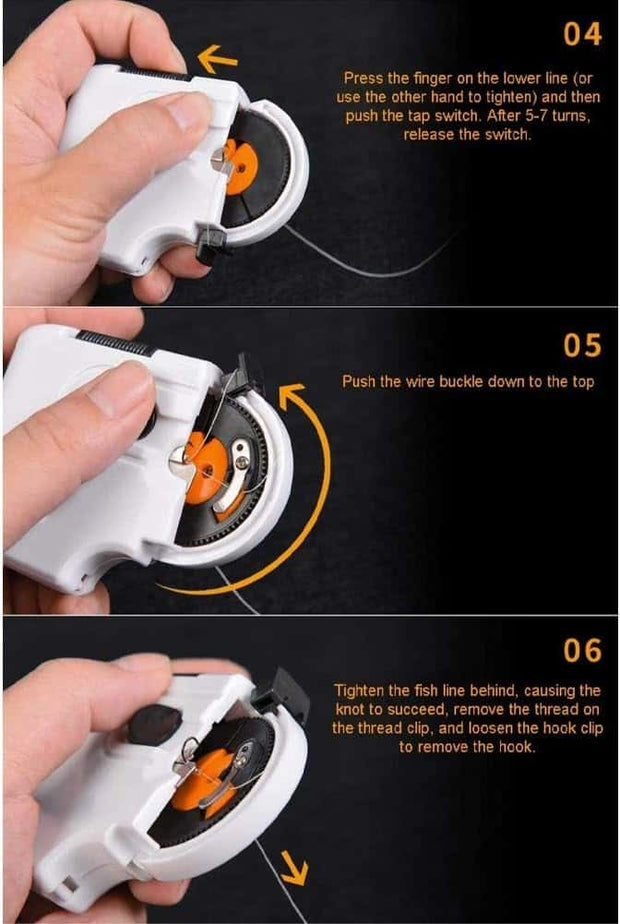 04

Press the finger on the lower line (or use the other hand to tighten) and then push the tap switch. After 5-7 turns, release the switch.

05

Push the wire buckle down to the top

06

Tighten the fish line behind, causing the knot to succeed, remove the thread on the thread clip, and loosen the hook clip to remove the hook.