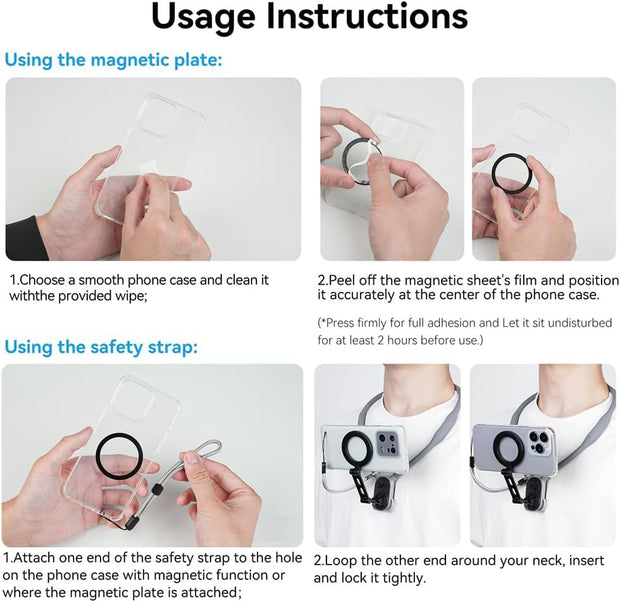 Usage Instructions

Using the magnetic plate:

1.Choose a smooth phone case and clean it withthe provided wipe;

2.Peel off the magnetic sheet's film and position it accurately at the center of the phone case.

(*Press firmly for full adhesion and Let it sit undisturbed for at least 2 hours before use.)

Using the safety strap:

1.Attach one end of the safety strap to the hole on the phone case with magnetic function or where the magnetic plate is attached;

2.Loop the other end around your neck, insert and lock it tightly.